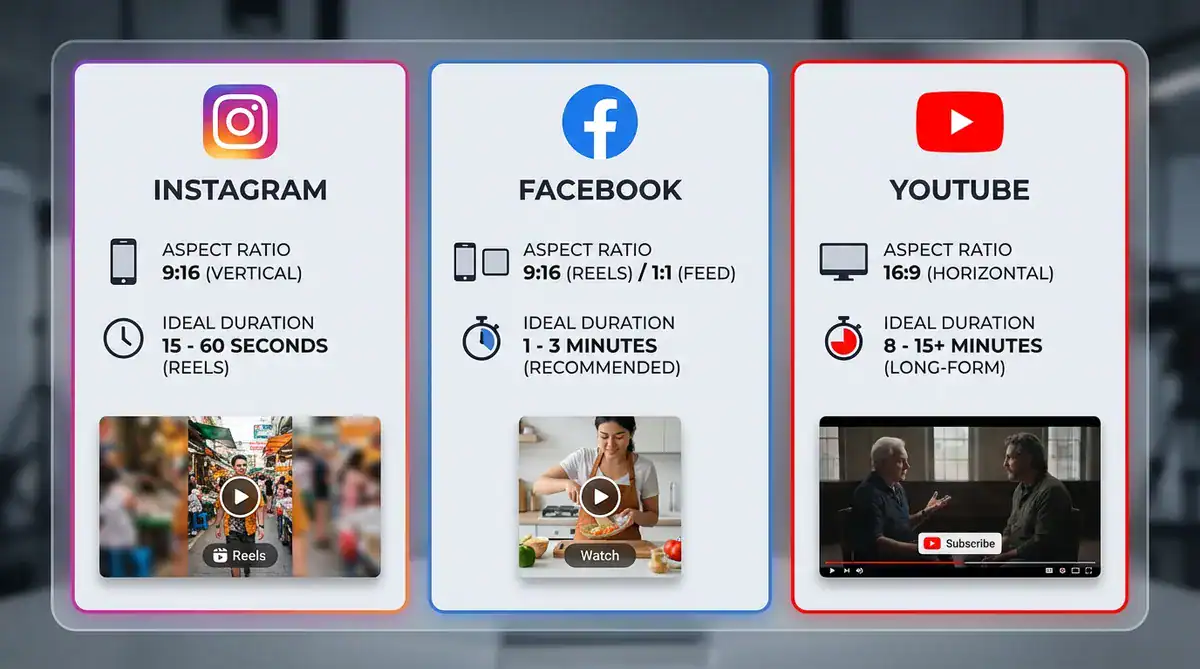 INSTAGRAM

ASPECT RATIO
9:16 (VERTICAL)

IDEAL DURATION
15 - 60 SECONDS
(REELS)

Reels

FACEBOOK

ASPECT RATIO
9:16 (REELS) / 1:1 (FEED)

IDEAL DURATION
1 - 3 MINUTES
(RECOMMENDED)

Watch

YOUTUBE

ASPECT RATIO
16:9 (HORIZONTAL)

IDEAL DURATION
8 - 15+ MINUTES
(LONG-FORM)

Subscribe